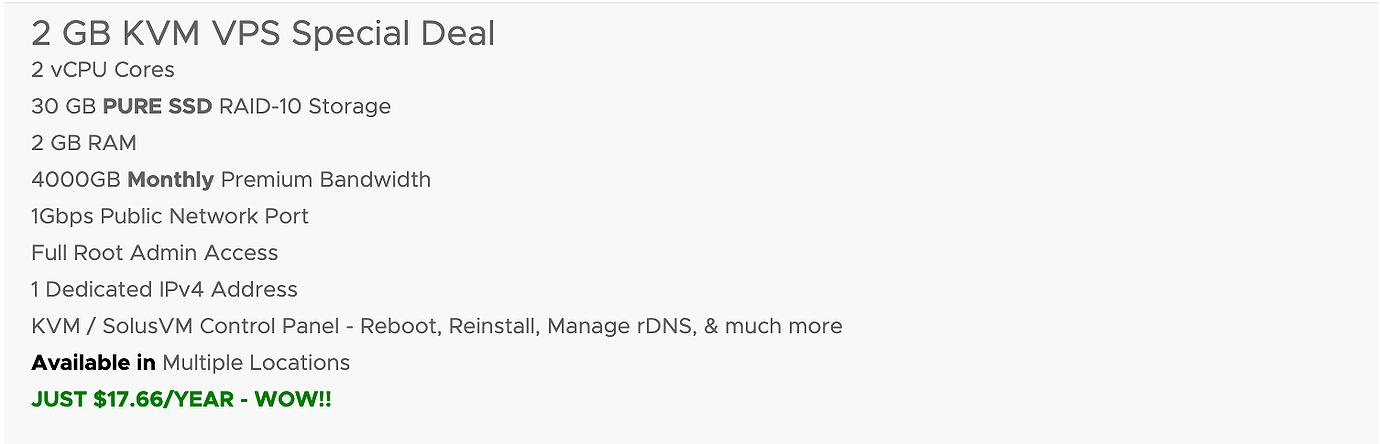 2 GB KVM VPS Special Deal
2 vCPU Cores
30 GB PURE SSD RAID-10 Storage
2 GB RAM
4000GB Monthly Premium Bandwidth
1Gbps Public Network Port
Full Root Admin Access
1 Dedicated IPv4 Address
KVM / SolusVM Control Panel - Reboot, Reinstall, Manage rDNS, & much more
Available in Multiple Locations
JUST \$17.66/YEAR - WOW!!